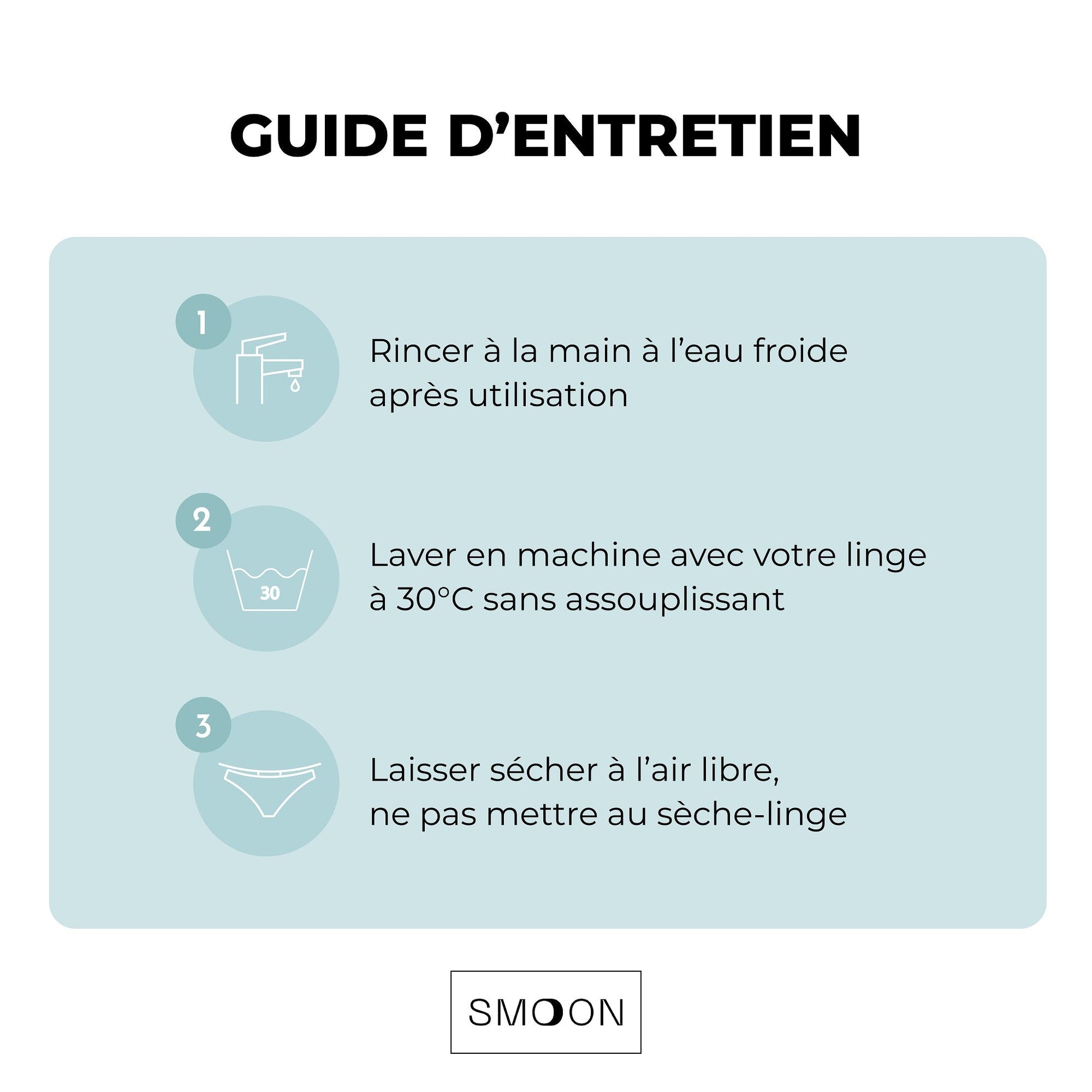 GUIDE D'ENTRETIEN

1

Rincer à la main à l'eau froide après utilisation

2

30

Laver en machine avec votre linge à 30°C sans assouplissant

3

Laisser sécher à l'air libre, ne pas mettre au sèche-linge

SMOON